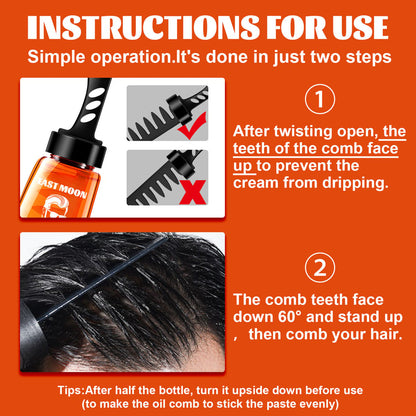 INSTRUCTIONS FOR USE

Simple operation.It's done in just two steps

EAST MOON

①

After twisting open, the teeth of the comb face up to prevent the cream from dripping.

②

The comb teeth face down 60° and stand up , then comb your hair.

Tips:After half the bottle, turn it upside down before use (to make the oil comb to stick the paste evenly)